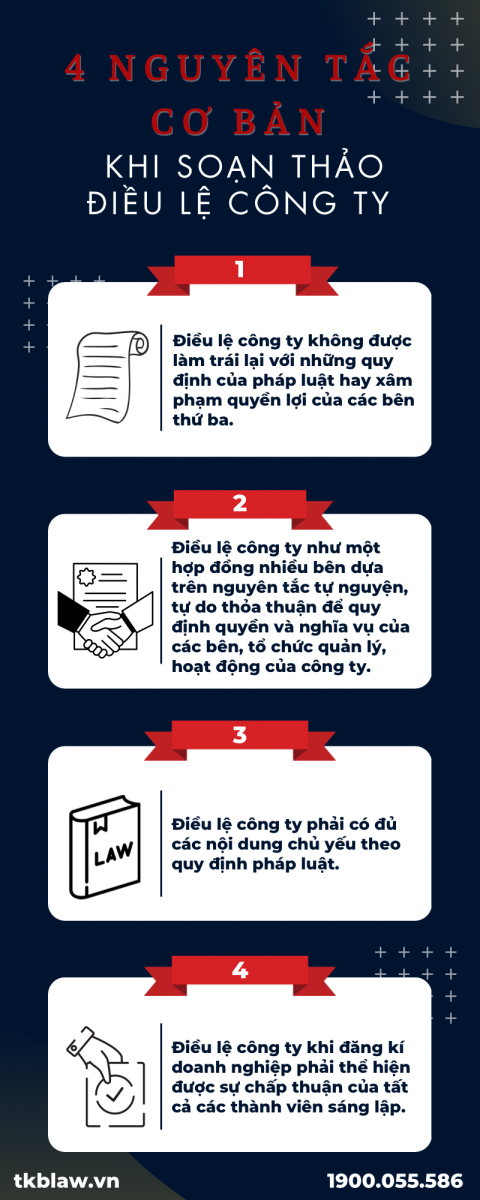 4 NGUYÊN TẮC CƠ BẢN

KHI SOẠN THẢO ĐIỀU LỆ CÔNG TY

1

Điều lệ công ty không được làm trái lại với những quy định của pháp luật hay xâm phạm quyền lợi của các bên thứ ba.

2

Điều lệ công ty như một hợp đồng nhiều bên dựa trên nguyên tắc tự nguyện, tự do thỏa thuận để quy định quyền và nghĩa vụ của các bên, tổ chức quản lý, hoạt động của công ty.

3

LAW

Điều lệ công ty phải có đủ các nội dung chủ yếu theo quy định pháp luật.

4

Điều lệ công ty khi đăng kí doanh nghiệp phải thể hiện được sự chấp thuận của tất cả các thành viên sáng lập.

tkblaw.vn

1900.055.586